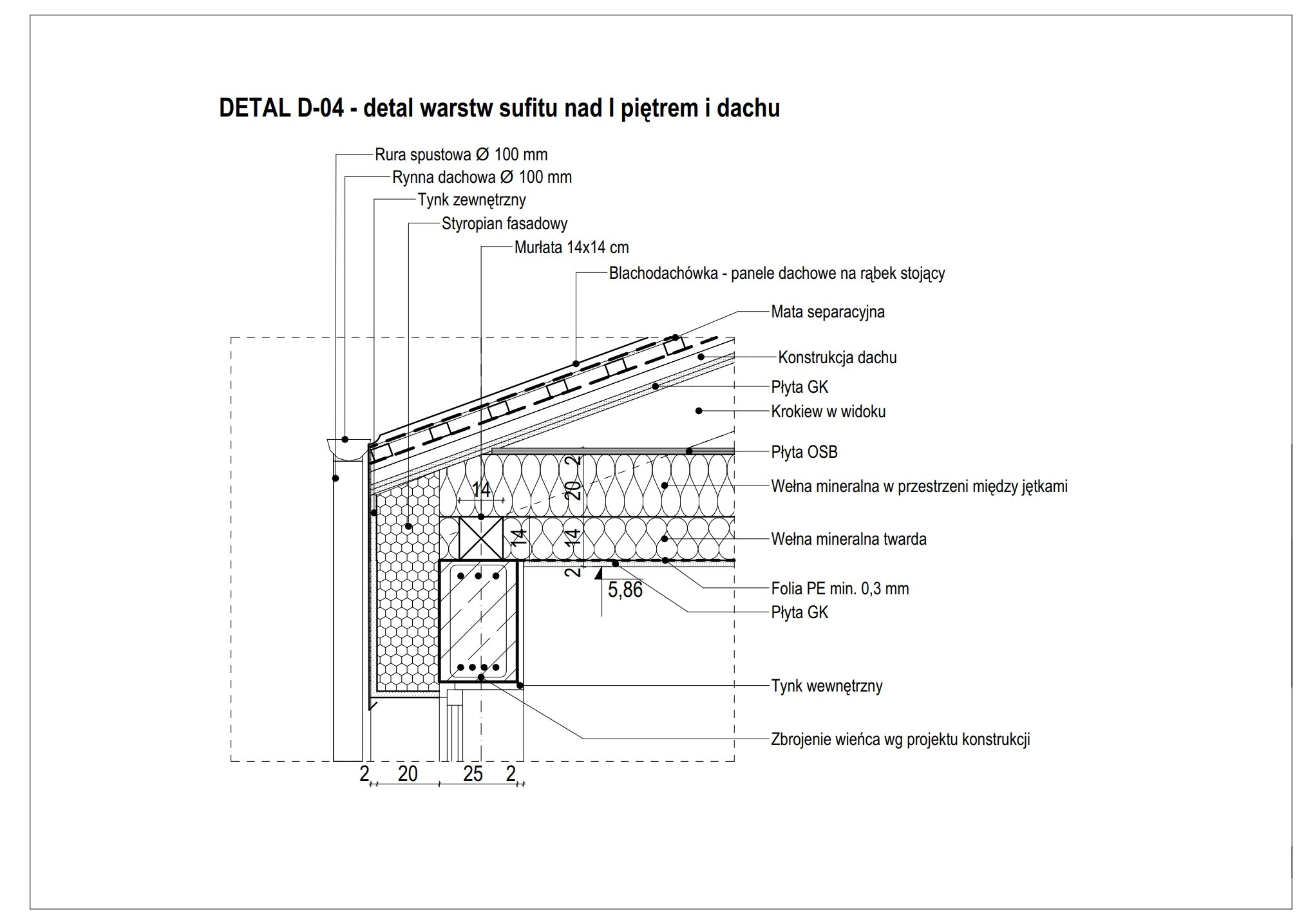 DETAL D-04 - detal warstw sufitu nad I piętrem i dachu

Rura spustowa Ø 100 mm
Rynna dachowa Ø 100 mm
Tynk zewnętrzny
Styropian fasadowy
Murłata 14x14 cm
Blachodachówka - panele dachowe na rąbek stojący
Mata separacyjna
Konstrukcja dachu
Płyta GK
Krokiew w widoku
Płyta OSB
Wełna mineralna w przestrzeni między jętkami
Wełna mineralna twarda
Folia PE min. 0,3 mm
Płyta GK
Tynk wewnętrzny
Zbrojenie wieńca wg projektu konstrukcji

14
2
20
14
14
2
5,86

2 20 25 2